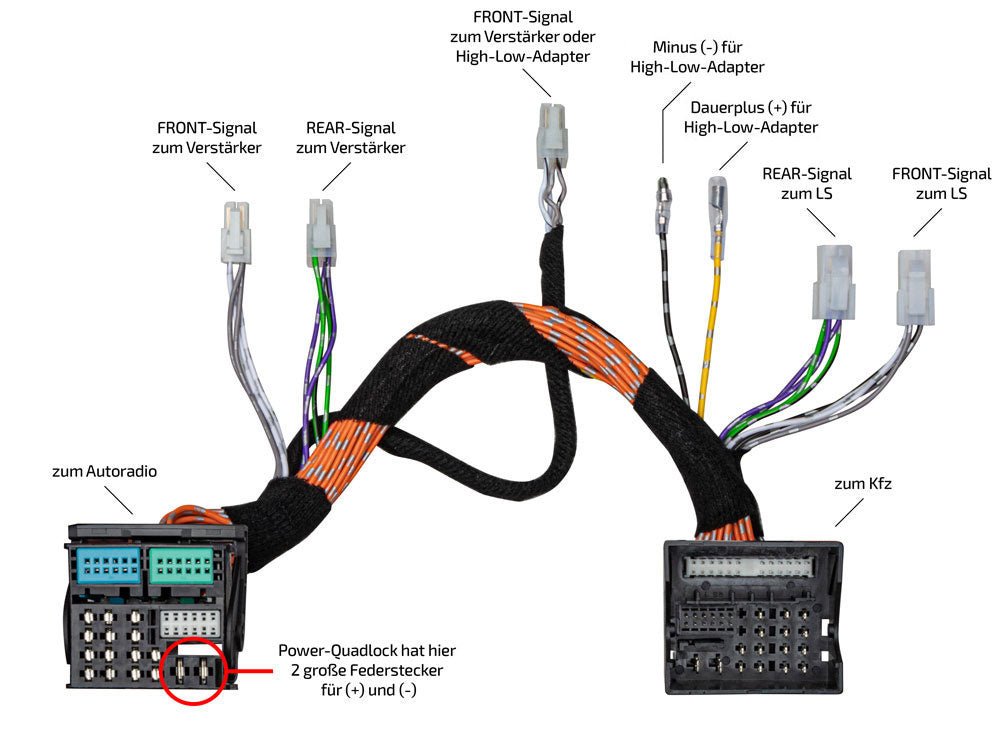 FRONT-Signal
zum Verstärker oder
High-Low-Adapter

Minus (-) für
High-Low-Adapter

Dauerplus (+) für
High-Low-Adapter

FRONT-Signal
zum Verstärker

REAR-Signal
zum Verstärker

REAR-Signal
zum LS

FRONT-Signal
zum LS

zum Autoradio

zum Kfz

Power-Quadlock hat hier
2 große Federstecker
für (+) und (-)